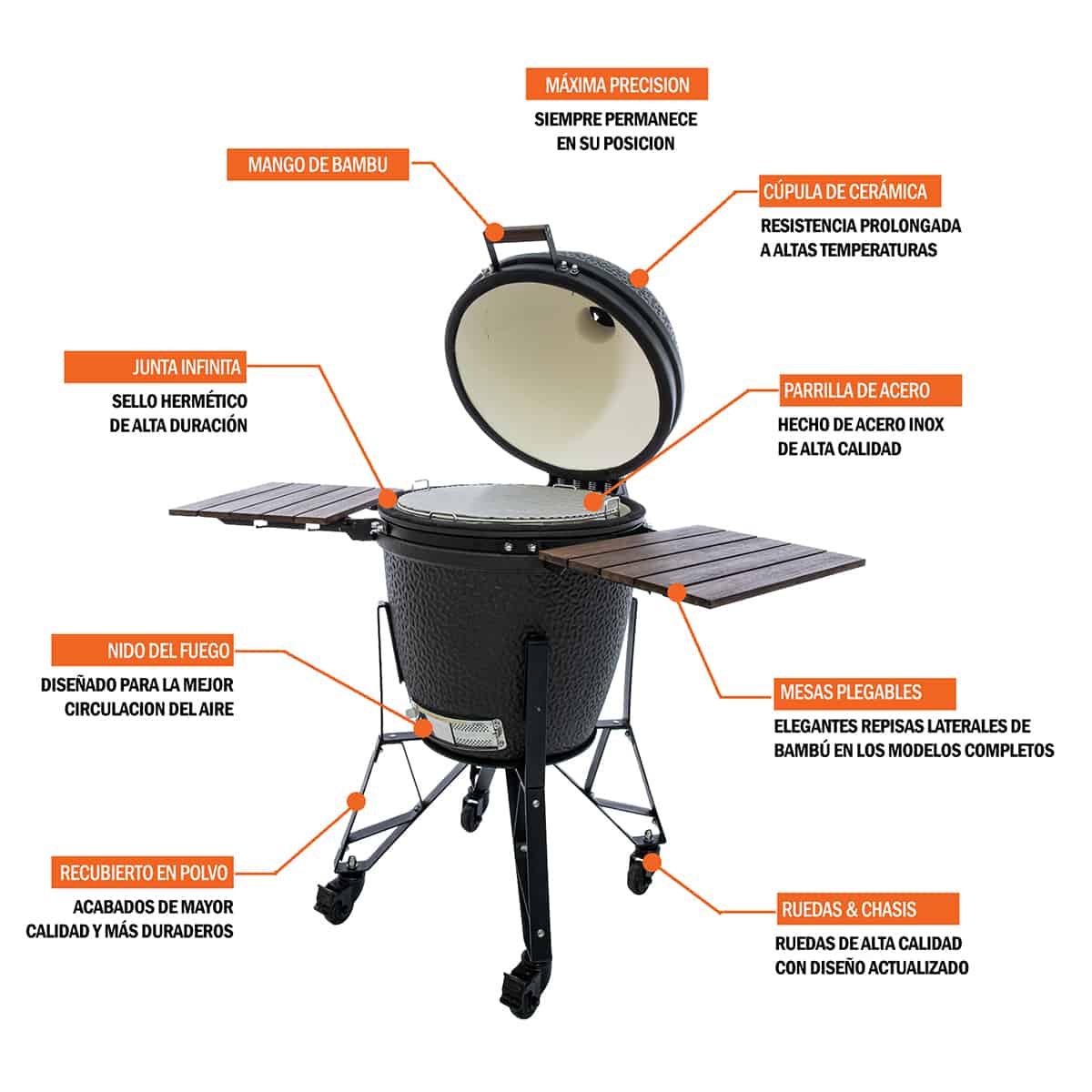 MÁXIMA PRECISION

SIEMPRE PERMANECE EN SU POSICION

MANGO DE BAMBU

CÚPULA DE CERÁMICA

RESISTENCIA PROLONGADA A ALTAS TEMPERATURAS

JUNTA INFINITA

SELLO HERMÉTICO DE ALTA DURACIÓN

PARRILLA DE ACERO

HECHO DE ACERO INOX DE ALTA CALIDAD

NIDO DEL FUEGO

DISEÑADO PARA LA MEJOR CIRCULACION DEL AIRE

MESAS PLEGABLES

ELEGANTES REPISAS LATERALES DE BAMBÚ EN LOS MODELOS COMPLETOS

RECUBIERTO EN POLVO

ACABADOS DE MAYOR CALIDAD Y MÁS DURADEROS

RUEDAS & CHASIS

RUEDAS DE ALTA CALIDAD CON DISEÑO ACTUALIZADO